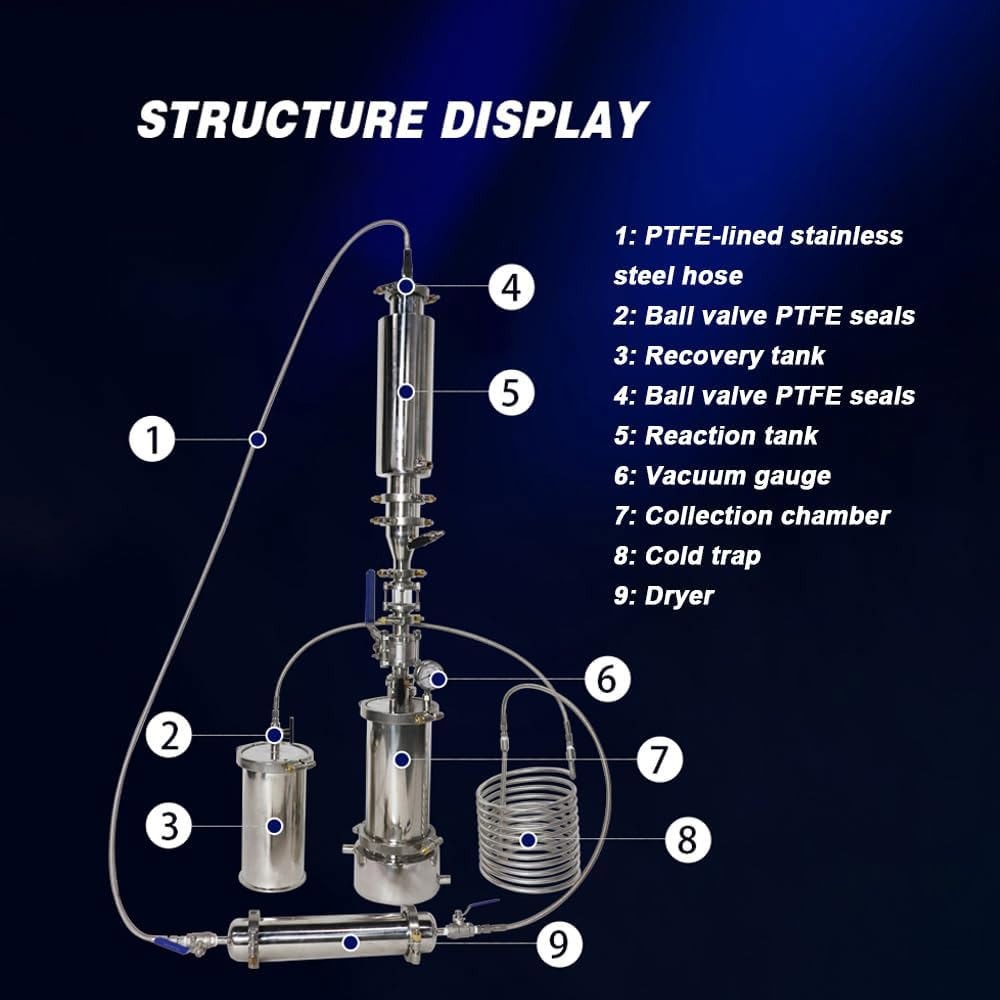 STRUCTURE DISPLAY

1: PTFE-lined stainless steel hose
2: Ball valve PTFE seals
3: Recovery tank
4: Ball valve PTFE seals
5: Reaction tank
6: Vacuum gauge
7: Collection chamber
8: Cold trap
9: Dryer

4
5
1
6
2
7
3
8
9